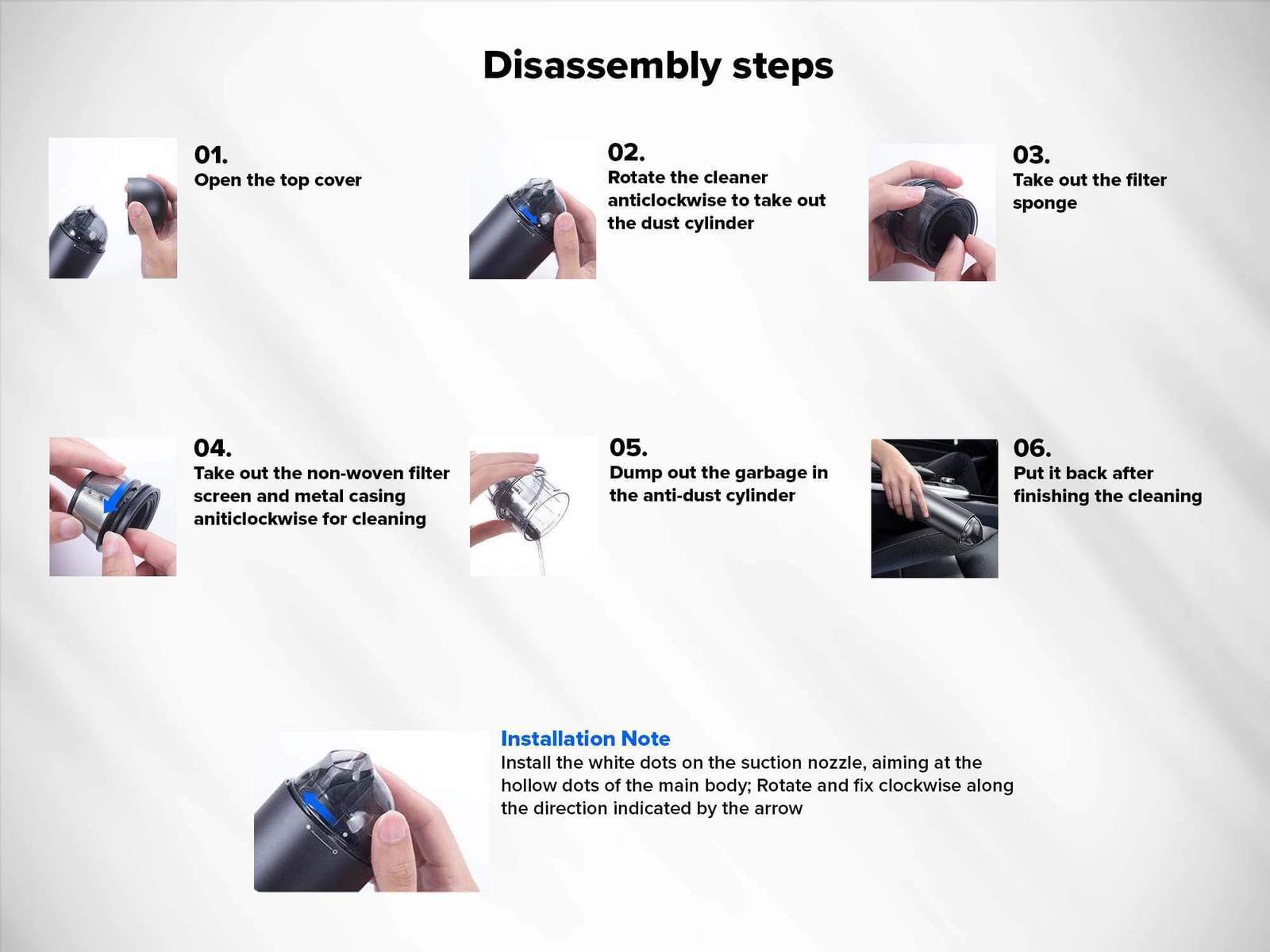 Disassembly steps

01.
Open the top cover

02.
Rotate the cleaner anticlockwise to take out the dust cylinder

03.
Take out the filter sponge

04.
Take out the non-woven filter screen and metal casing aniticlockwise for cleaning

05.
Dump out the garbage in the anti-dust cylinder

06.
Put it back after finishing the cleaning

Installation Note
Install the white dots on the suction nozzle, aiming at the hollow dots of the main body; Rotate and fix clockwise along the direction indicated by the arrow